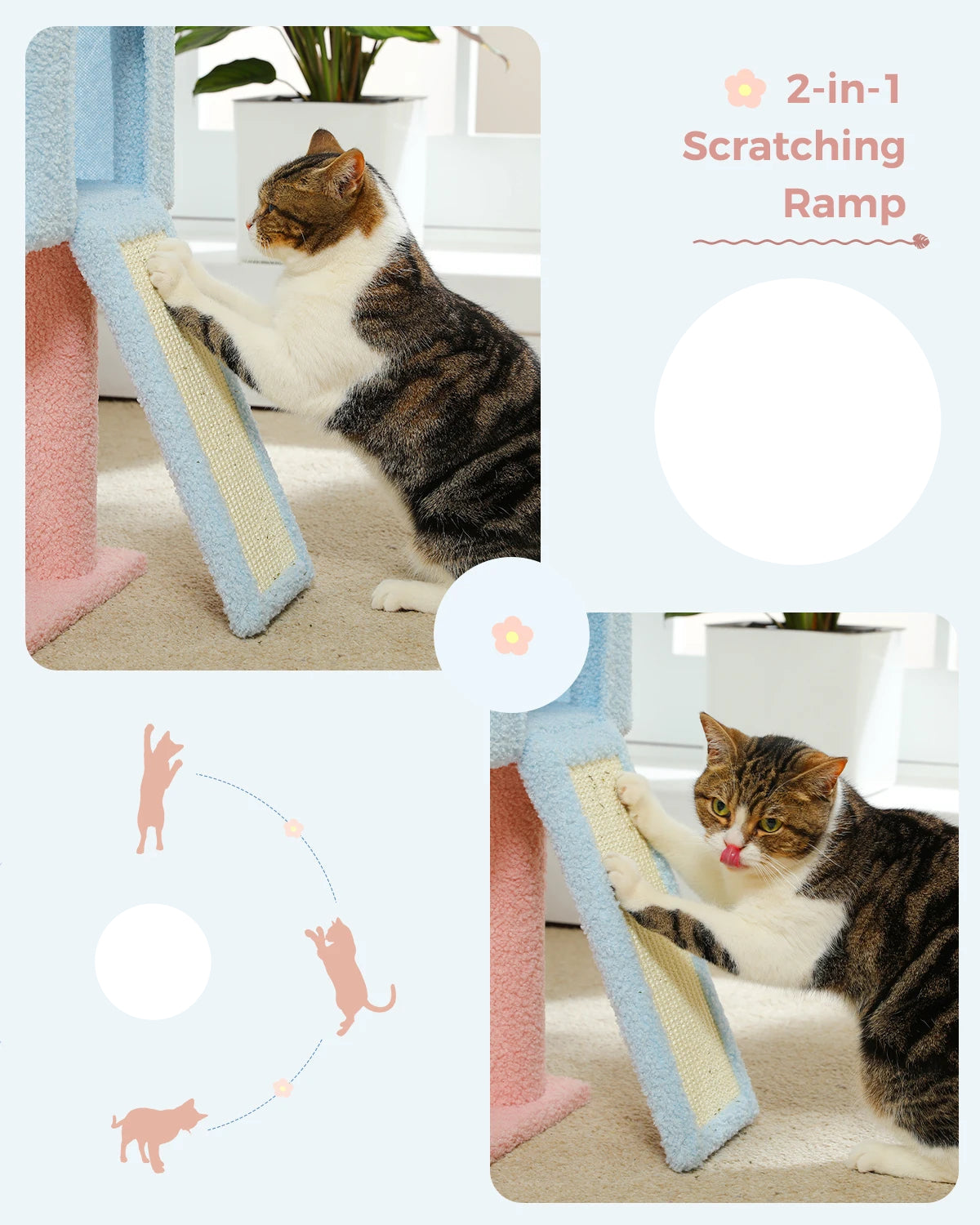 2-in-1
Scratching
Ramp