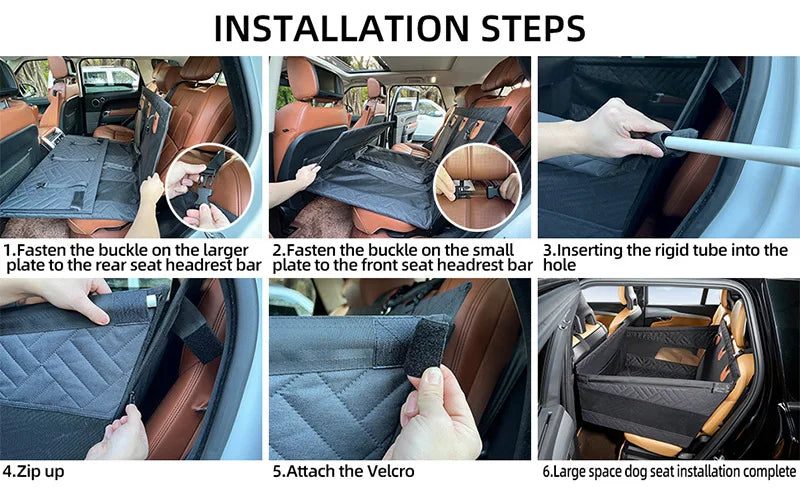 INSTALLATION STEPS

1.Fasten the buckle on the larger plate to the rear seat headrest bar

2.Fasten the buckle on the small plate to the front seat headrest bar

3.Inserting the rigid tube into the hole

4.Zip up

5.Attach the Velcro

6.Large space dog seat installation complete