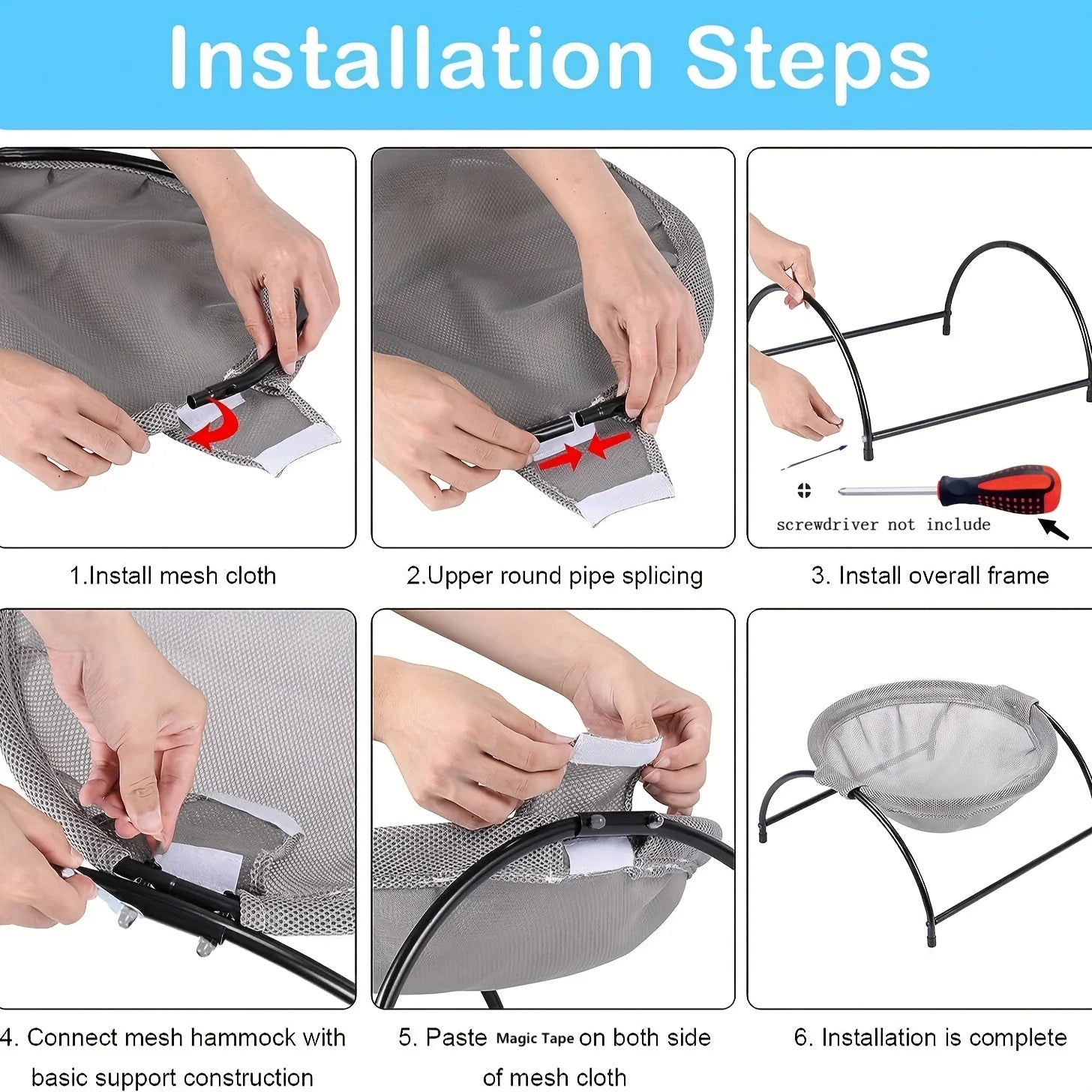 Installation Steps

screwdriver not include

1.Install mesh cloth

2.Upper round pipe splicing

3. Install overall frame

4. Connect mesh hammock with basic support construction

5. Paste Magic Tape on both side of mesh cloth

6. Installation is complete