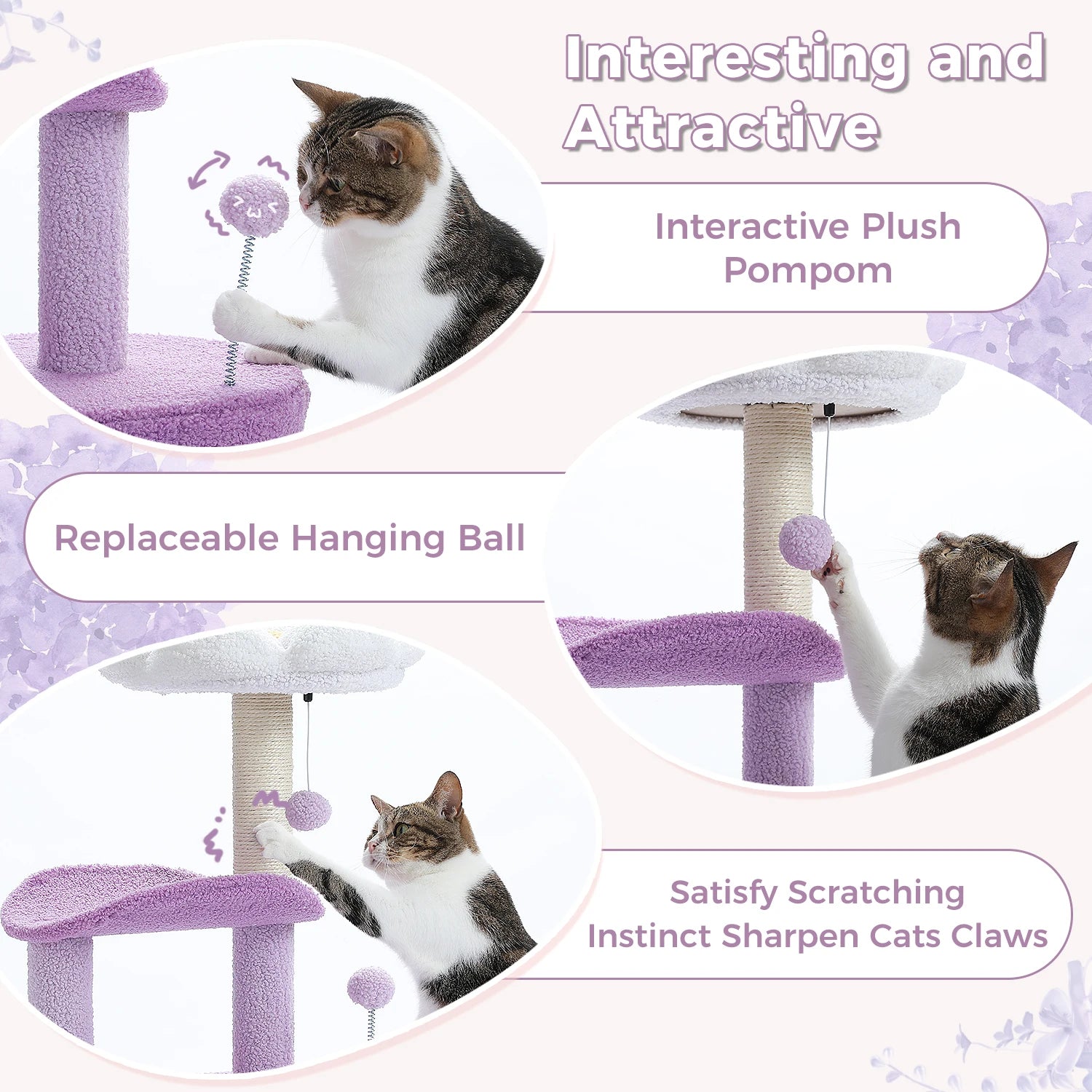 Interesting and Attractive

Interactive Plush Pompom

Replaceable Hanging Ball

Satisfy Scratching Instinct Sharpen Cats Claws