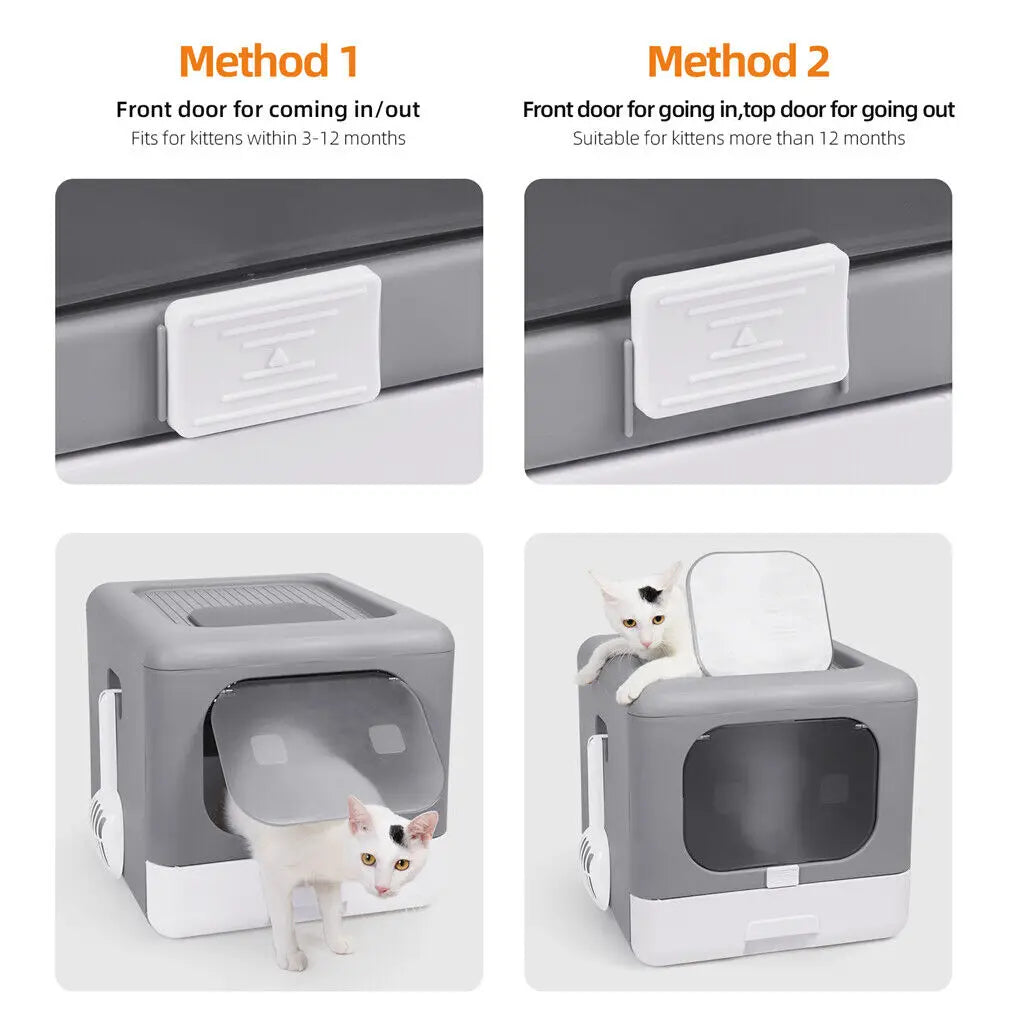 Method 1
Front door for coming in/out
Fits for kittens within 3-12 months

Method 2
Front door for going in,top door for going out
Suitable for kittens more than 12 months