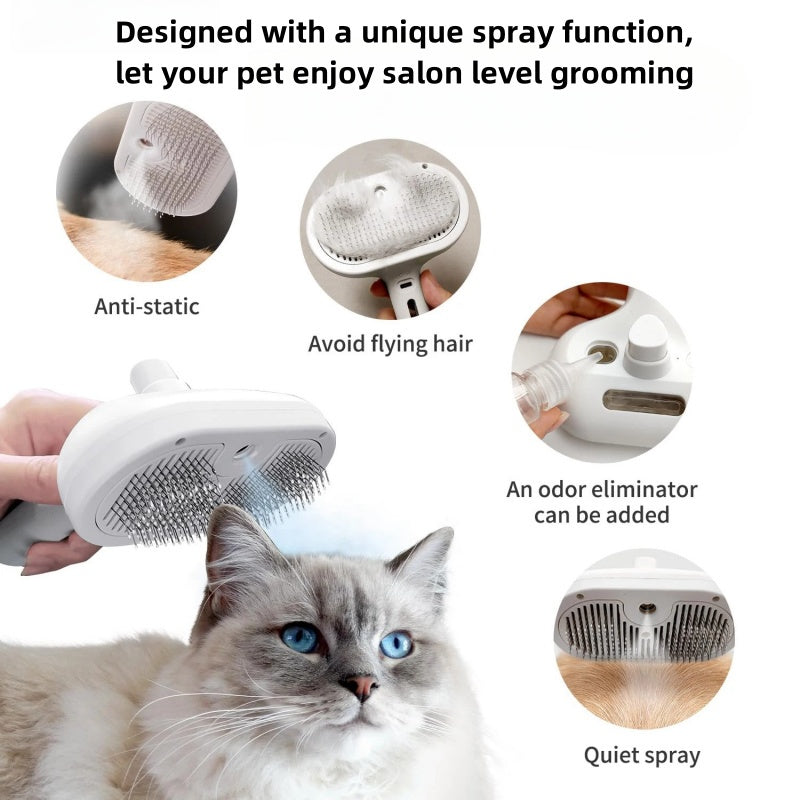 Designed with a unique spray function, let your pet enjoy salon level grooming

Anti-static

Avoid flying hair

An odor eliminator can be added

Quiet spray