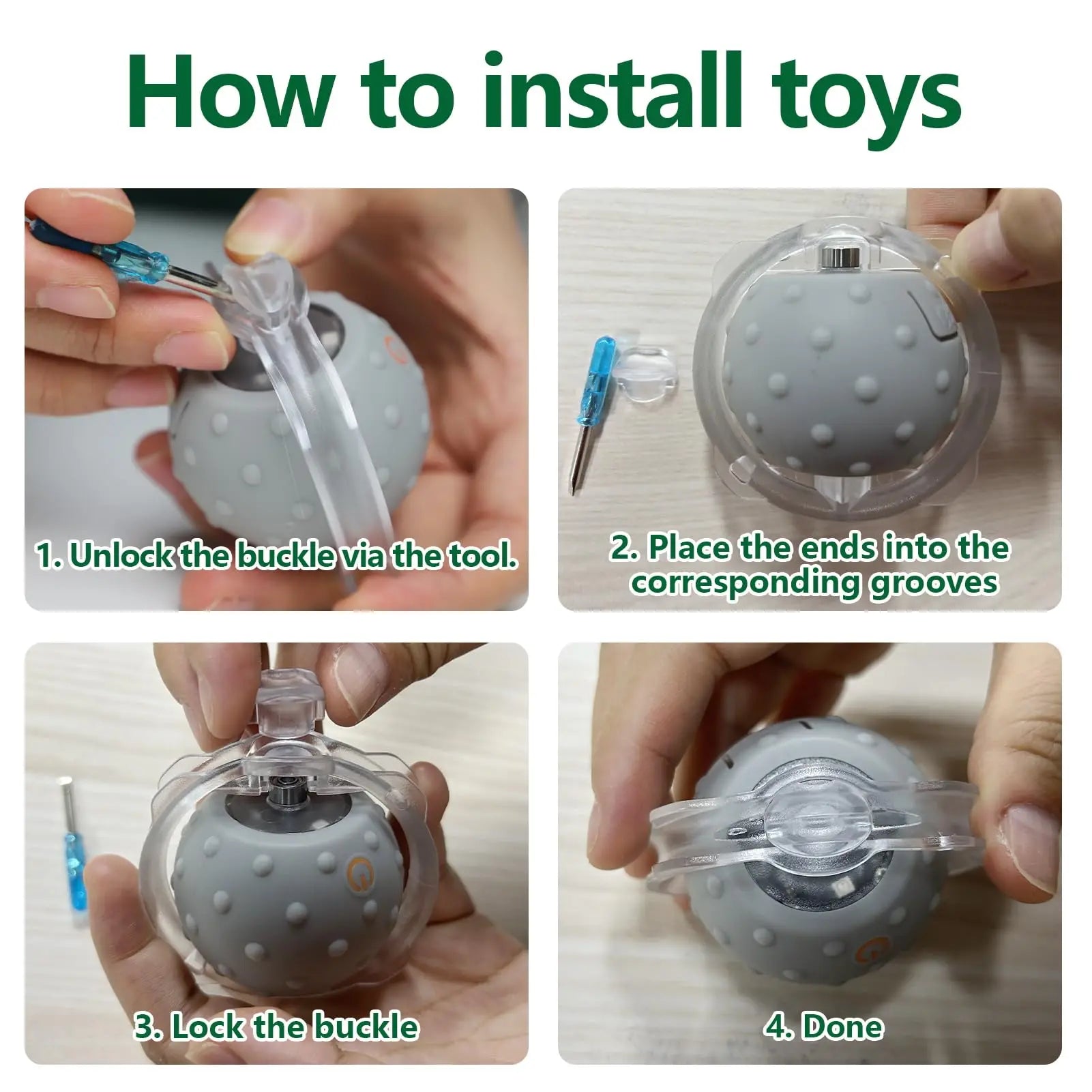 How to install toys

1. Unlock the buckle via the tool.

2. Place the ends into the corresponding grooves

3. Lock the buckle

4. Done