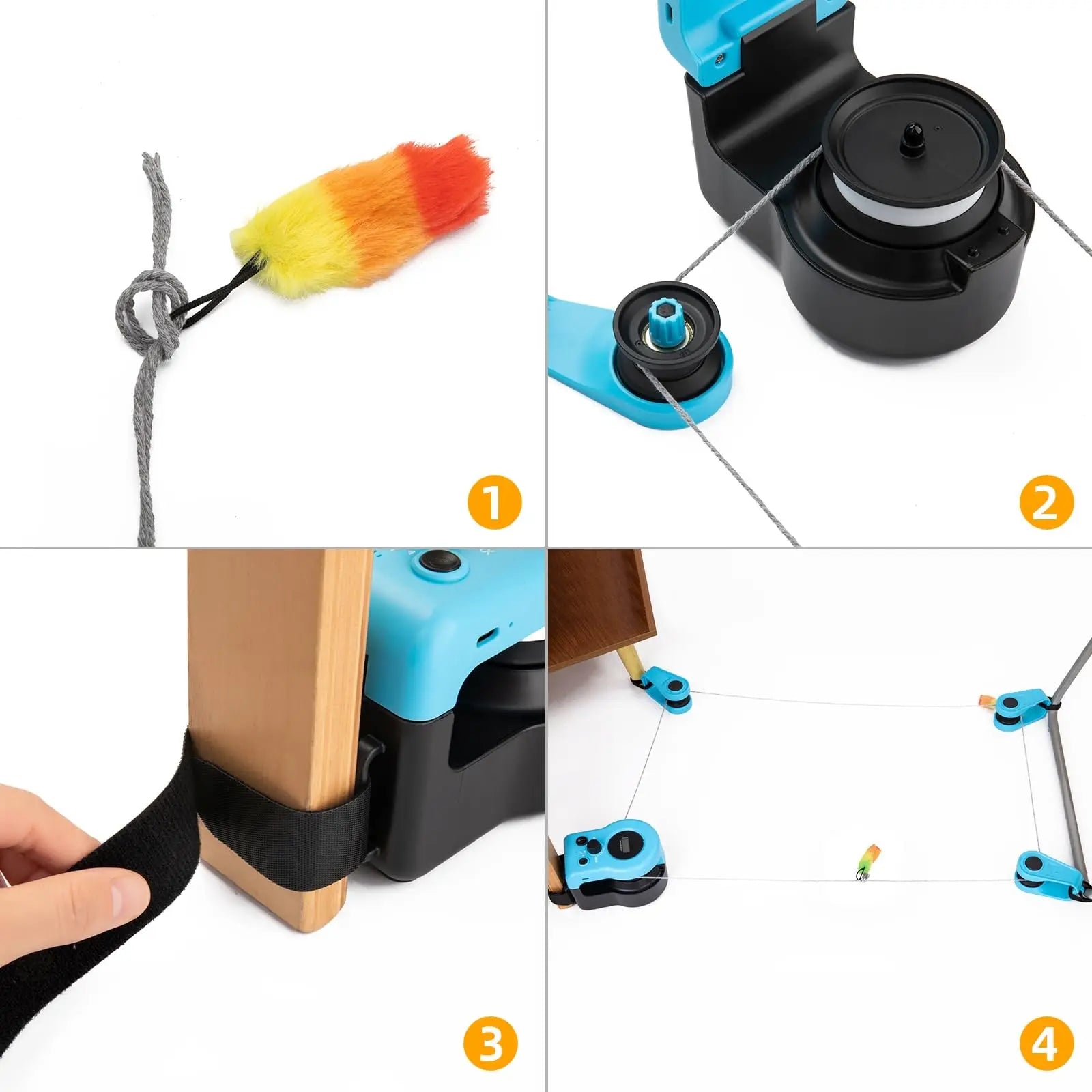 1

2

3

4