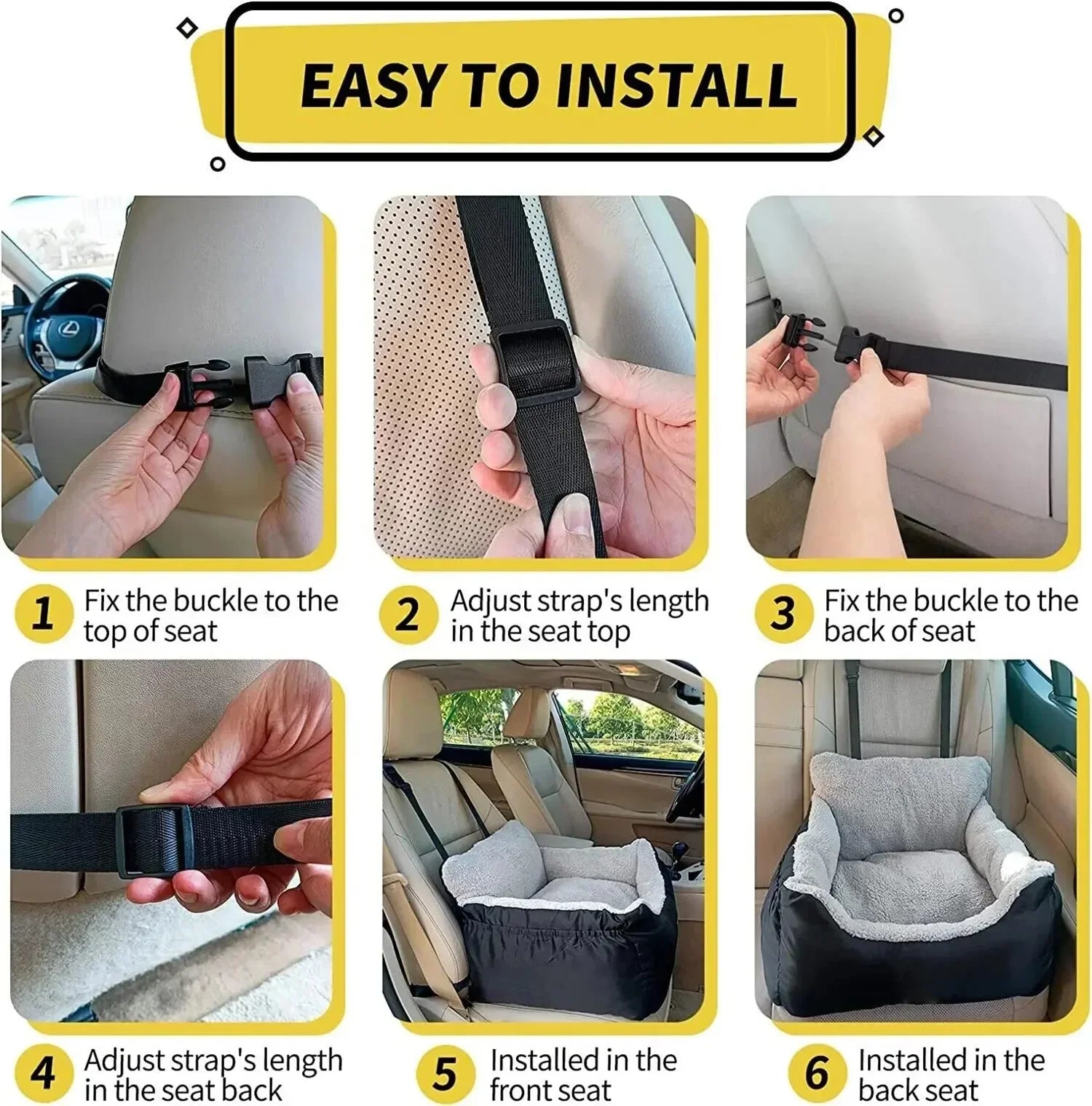 EASY TO INSTALL

1 Fix the buckle to the top of seat

2 Adjust strap's length in the seat top

3 Fix the buckle to the back of seat

4 Adjust strap's length in the seat back

5 Installed in the front seat

6 Installed in the back seat