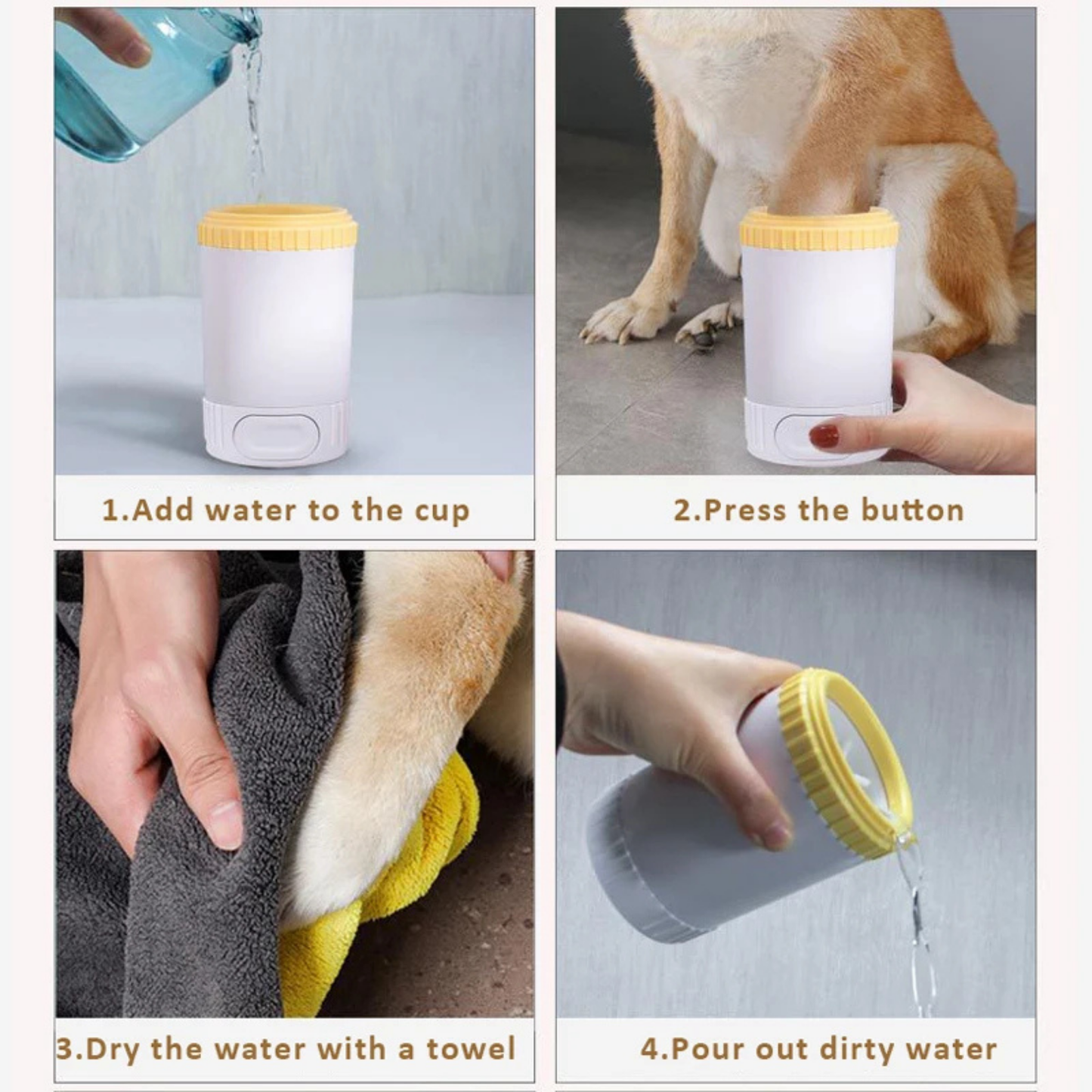 1.Add water to the cup

2.Press the button

3.Dry the water with a towel

4.Pour out dirty water