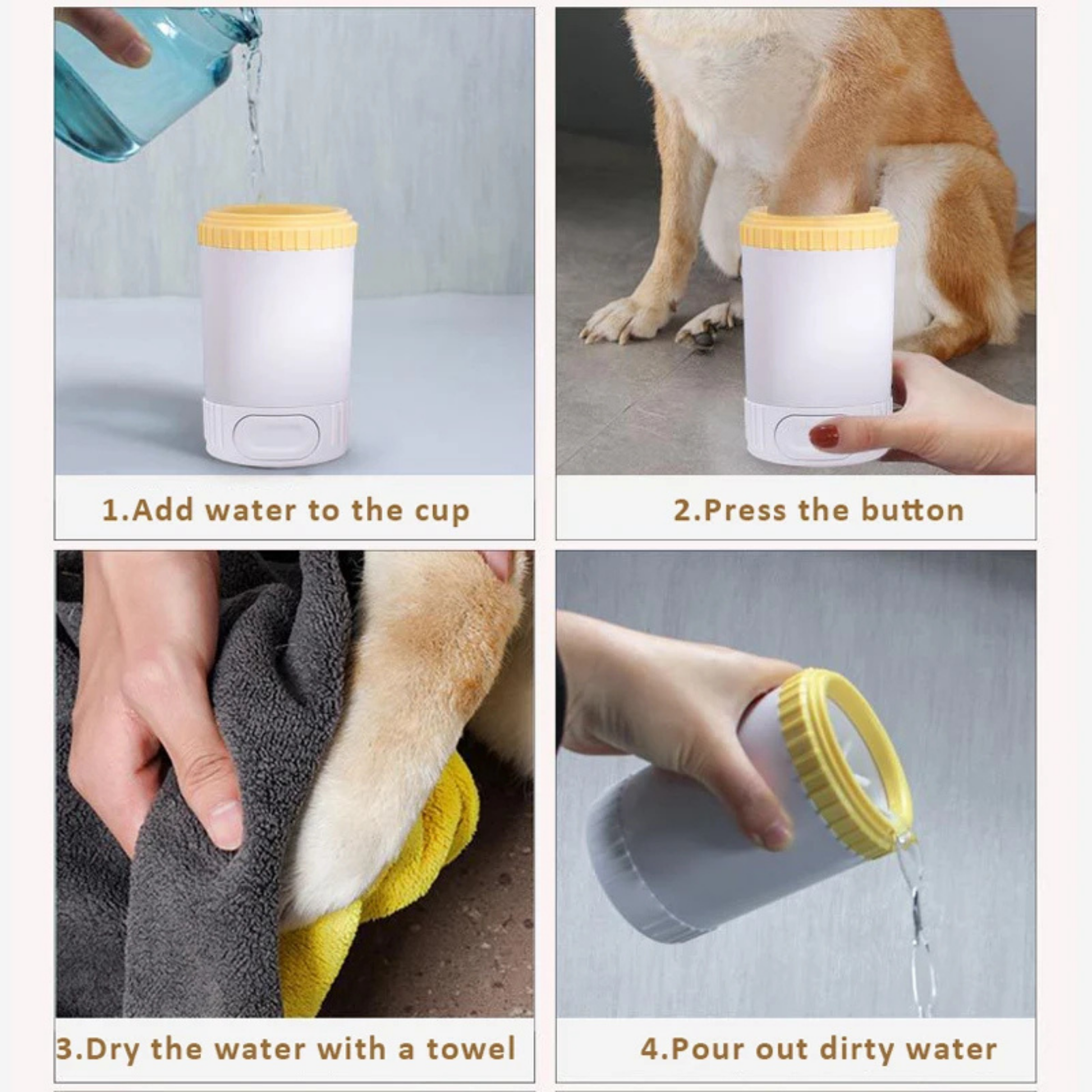 1.Add water to the cup

2.Press the button

3.Dry the water with a towel

4.Pour out dirty water